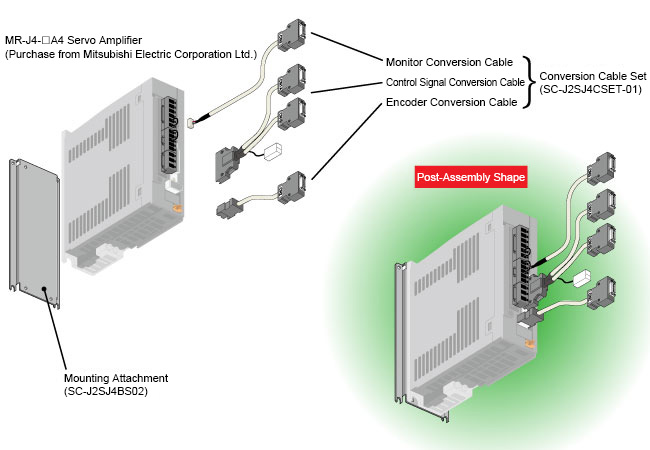 MR-J4-□A4 Servo Amplifier
(Purchase from Mitsubishi Electric Corporation Ltd.)

Monitor Conversion Cable
Control Signal Conversion Cable
Encoder Conversion Cable

Conversion Cable Set
(SC-J2SJ4CSET-01)

Post-Assembly Shape

Mounting Attachment
(SC-J2SJ4BS02)