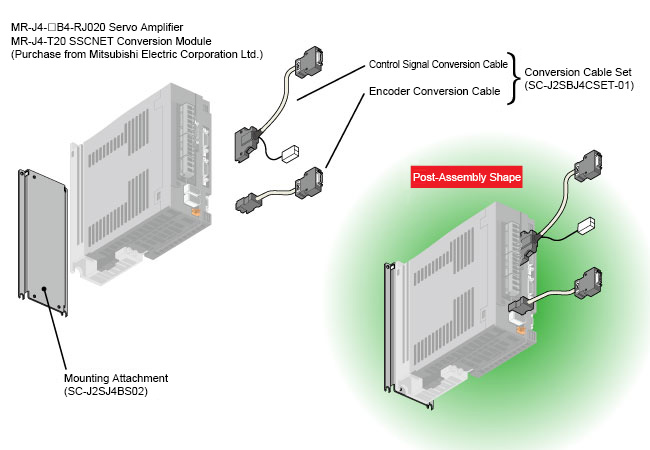 MR-J4-□B4-RJ020 Servo Amplifier
MR-J4-T20 SSCNET Conversion Module
(Purchase from Mitsubishi Electric Corporation Ltd.)

Control Signal Conversion Cable

Encoder Conversion Cable

Conversion Cable Set
(SC-J2SBJ4CSET-01)

Post-Assembly Shape

Mounting Attachment
(SC-J2SJ4BS02)